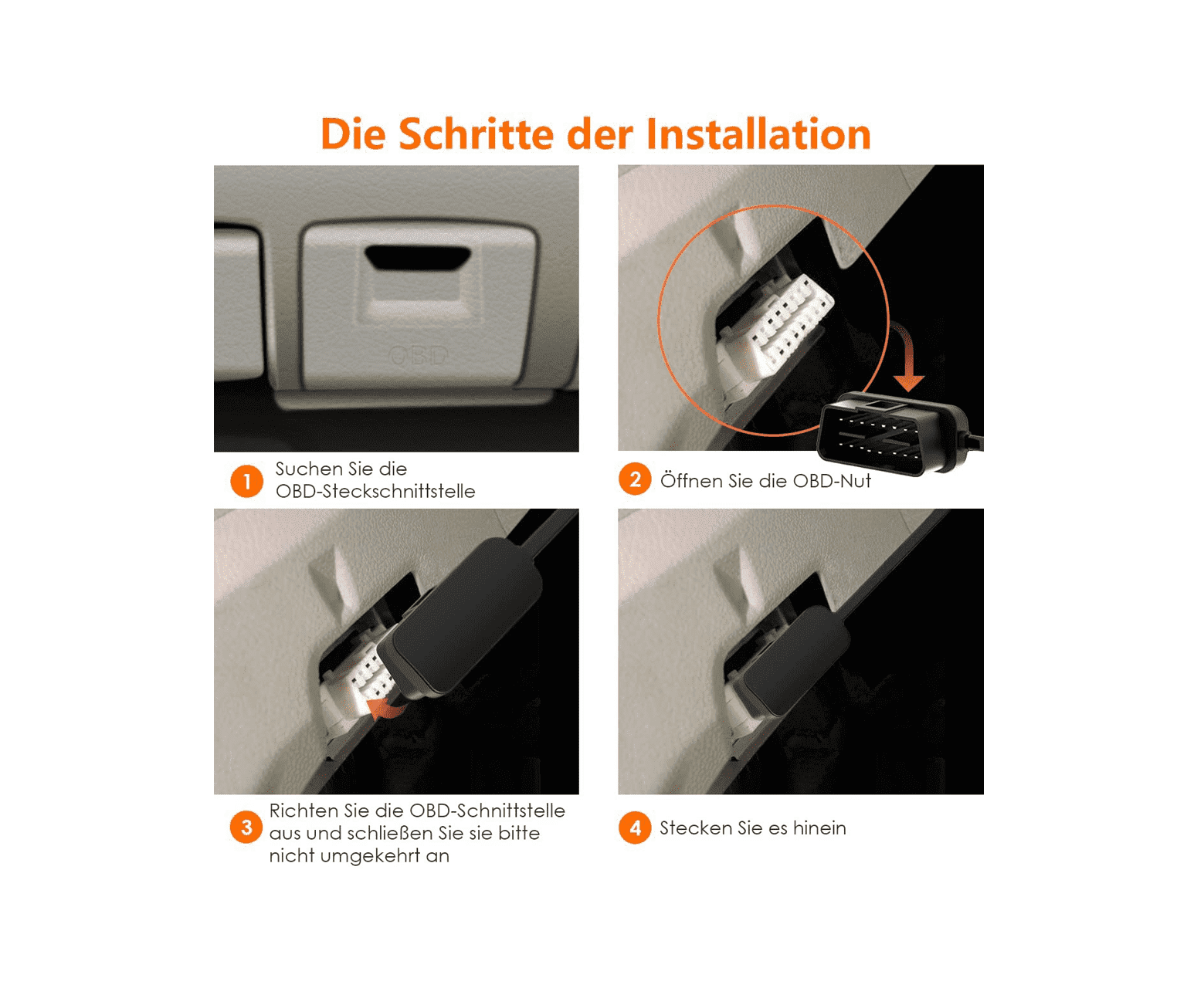 Die Schritte der Installation

OBD

1 Suchen Sie die OBD-Steckschnittstelle

2 Öffnen Sie die OBD-Nut

3 Richten Sie die OBD-Schnittstelle aus und schließen Sie sie bitte nicht umgekehrt an

4 Stecken Sie es hinein